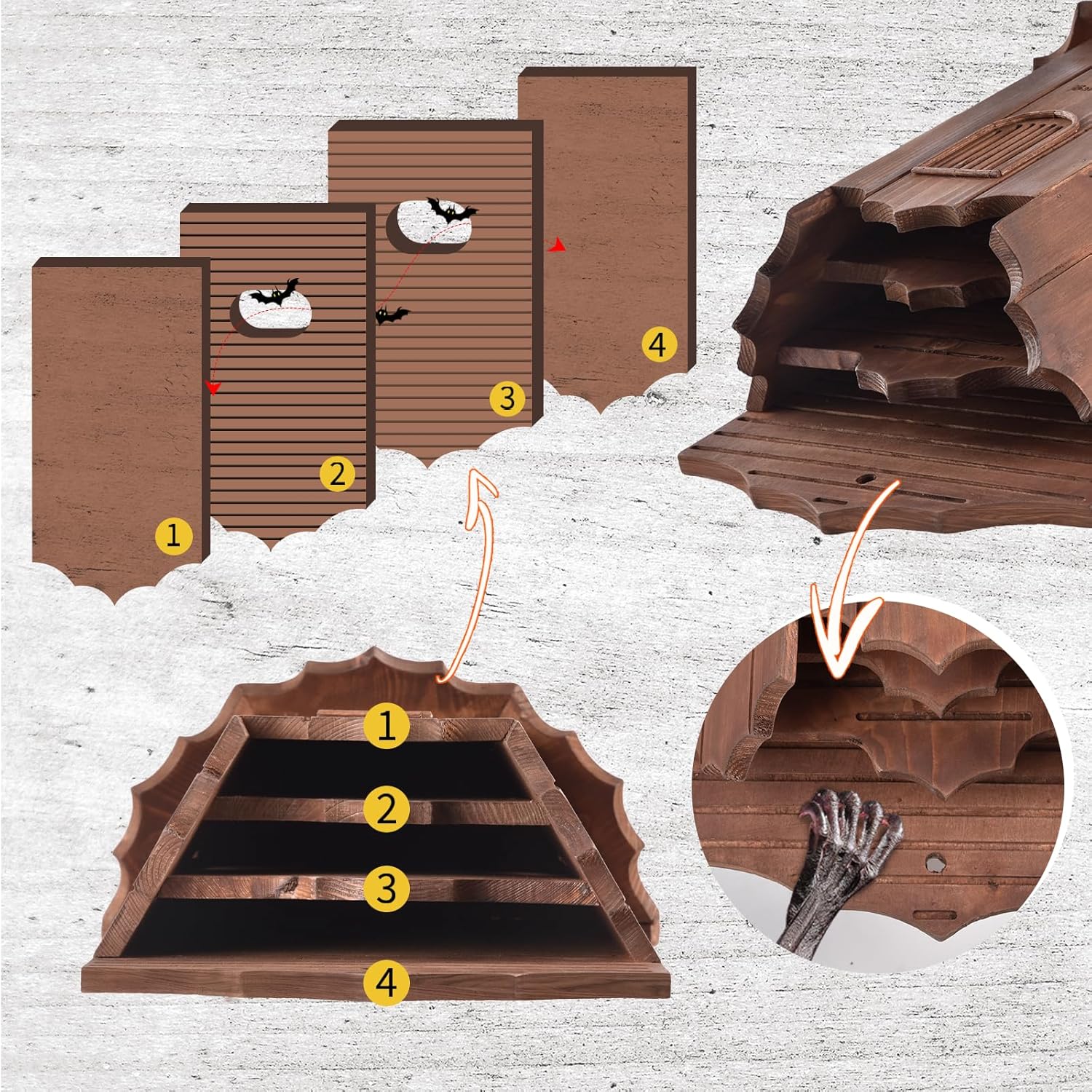 1
2
3
4
1
2
3
4